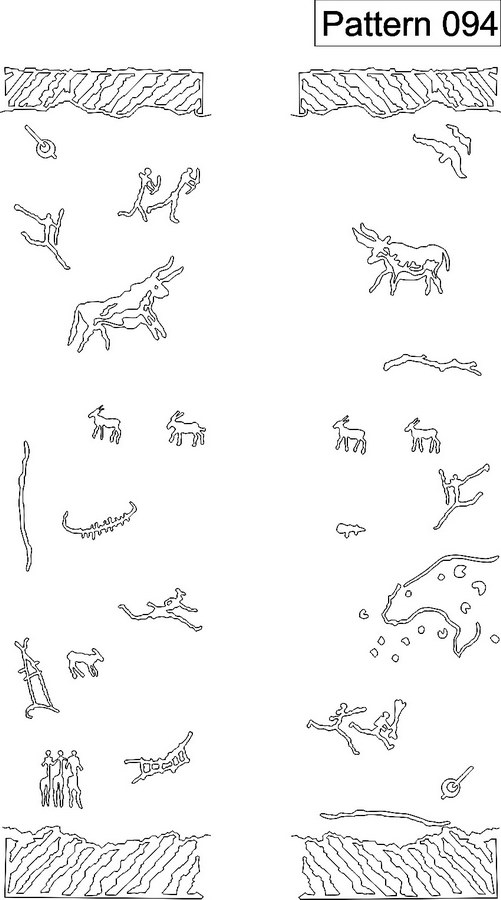 Pattern 094